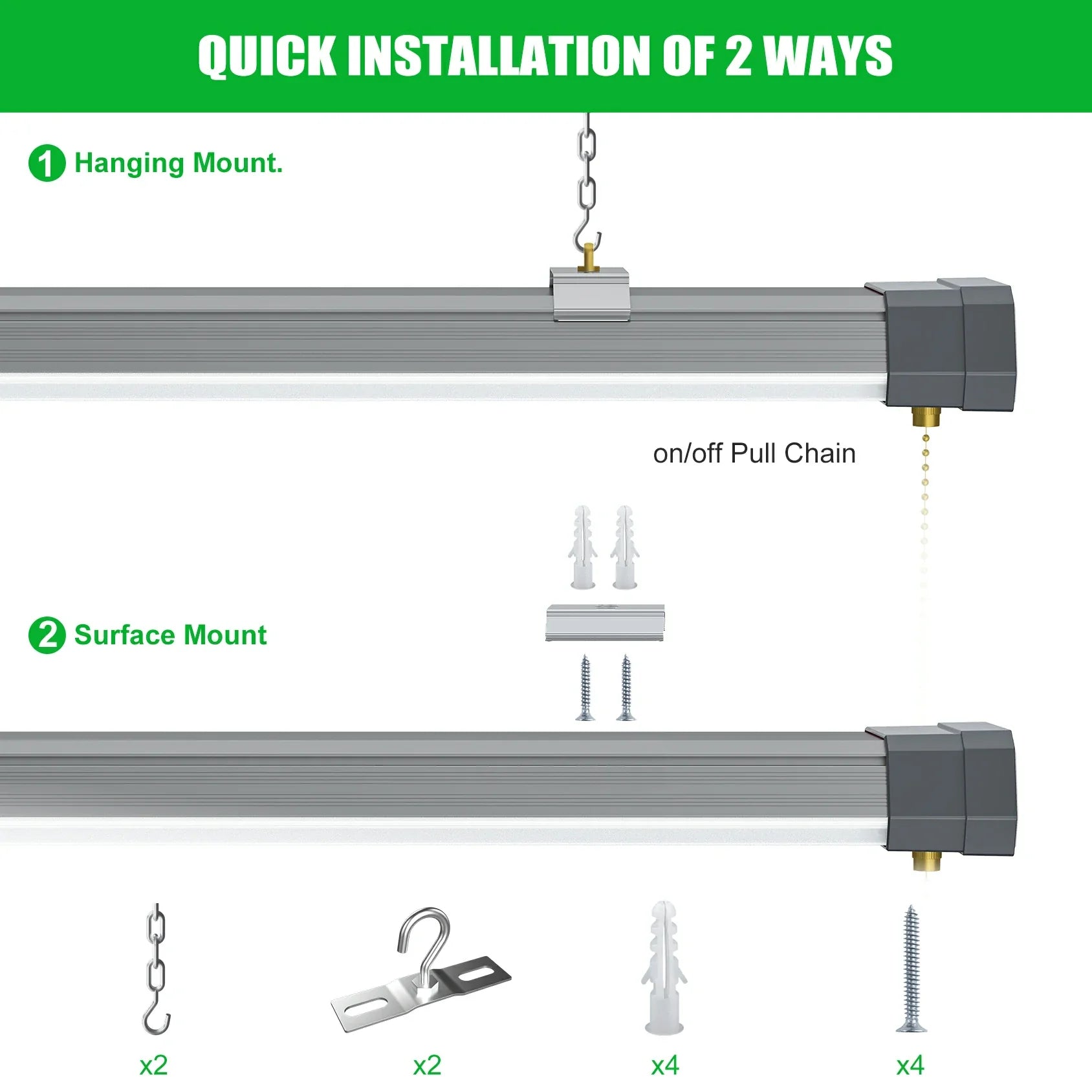 QUICK INSTALLATION OF 2 WAYS

1 Hanging Mount.

on/off Pull Chain

2 Surface Mount

x2

x2

x4

x4